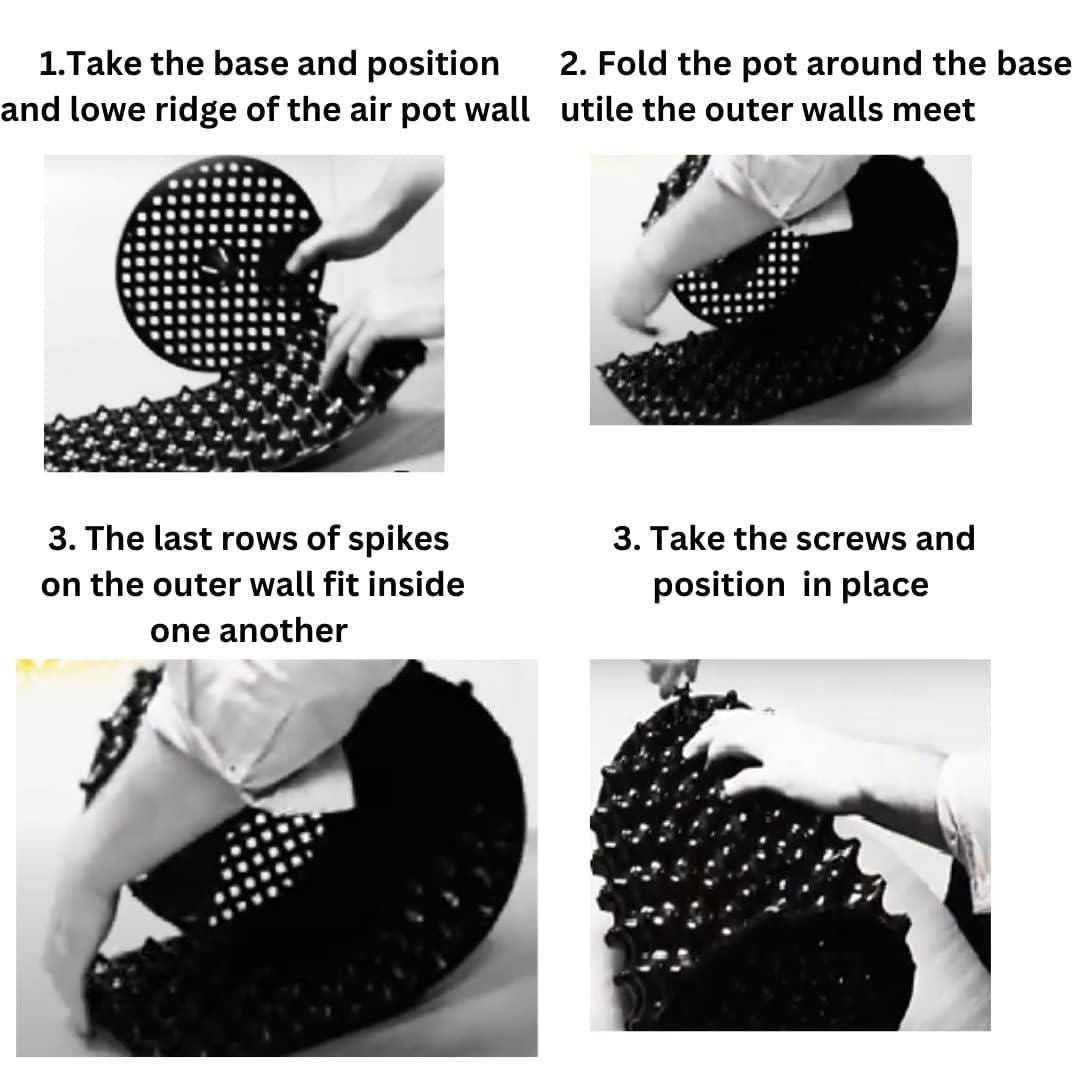 1.Take the base and position and lowe ridge of the air pot wall

2. Fold the pot around the base utile the outer walls meet

3. The last rows of spikes on the outer wall fit inside one another

3. Take the screws and position  in place